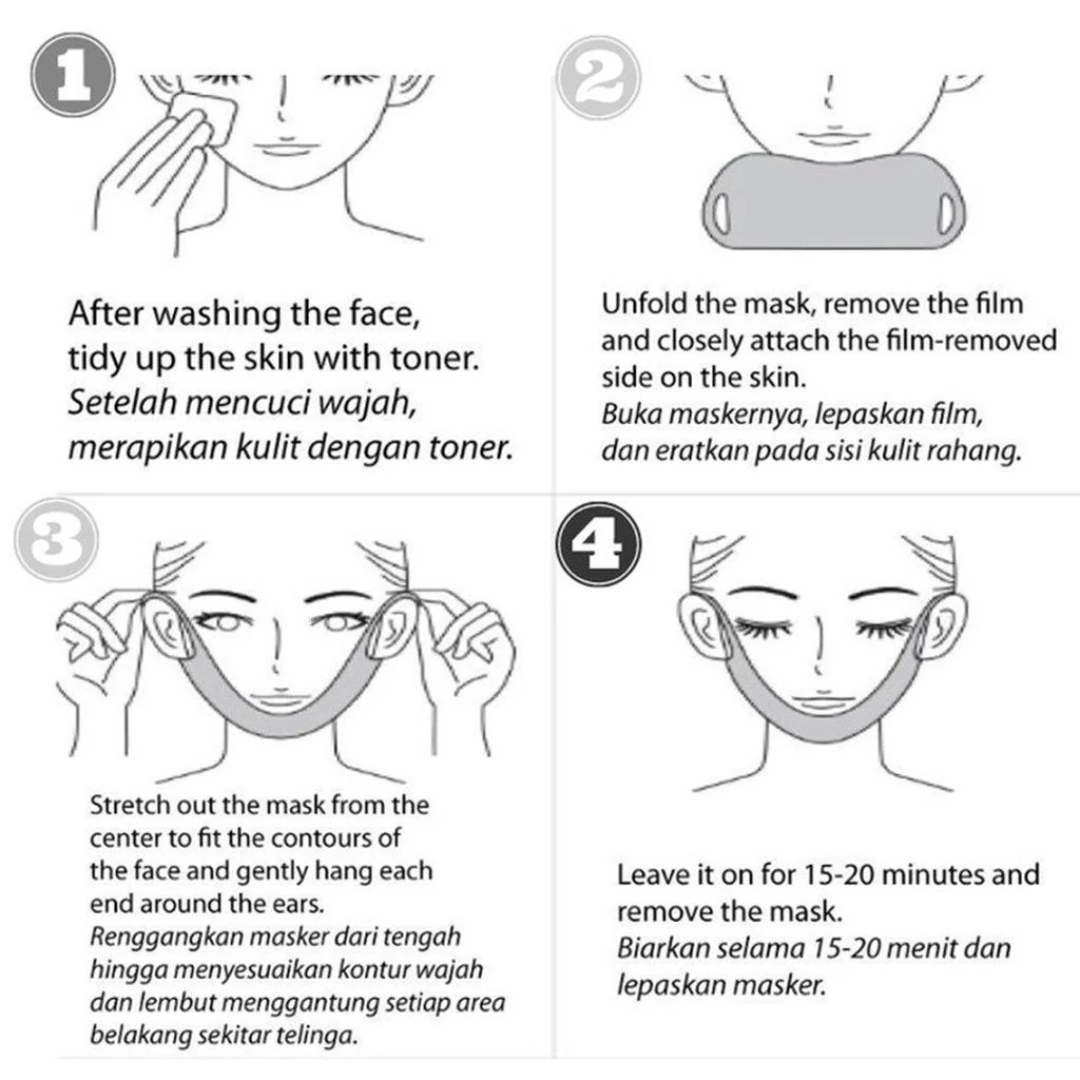 1

After washing the face, tidy up the skin with toner.
Setelah mencuci wajah, merapikan kulit dengan toner.

2

Unfold the mask, remove the film and closely attach the film-removed side on the skin.
Buka maskernya, lepaskan film, dan eratkan pada sisi kulit rahang.

3

Stretch out the mask from the center to fit the contours of the face and gently hang each end around the ears.
Renggangkan masker dari tengah hingga menyesuaikan kontur wajah dan lembut menggantung setiap area belakang sekitar telinga.

4

Leave it on for 15-20 minutes and remove the mask.
Biarkan selama 15-20 menit dan lepaskan masker.